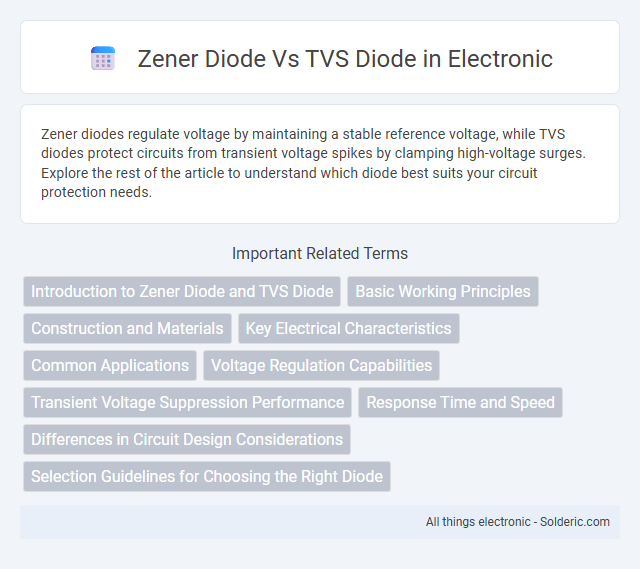 Zener Diode Vs TVS Diode in Electronic

Zener diodes regulate voltage by maintaining a stable reference voltage, while TVS diodes protect circuits from transient voltage spikes by clamping high-voltage surges. Explore the rest of the article to understand which diode best suits your circuit protection needs.

Important Related Terms

Introduction to Zener Diode and TVS Diode

Basic Working Principles

Construction and Materials

Key Electrical Characteristics

Common Applications

Voltage Regulation Capabilities

Transient Voltage Suppression Performance

Response Time and Speed

Differences in Circuit Design Considerations

Selection Guidelines for Choosing the Right Diode

All things electronic - Solderic.com