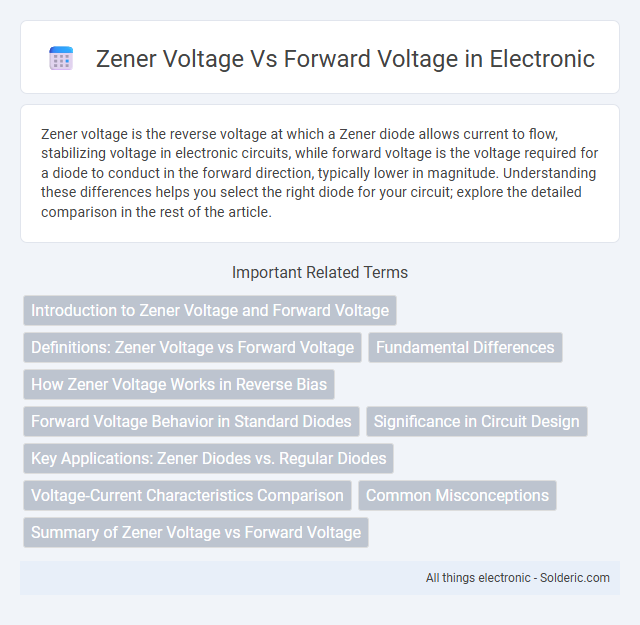 Zener Voltage Vs Forward Voltage in Electronic

Zener voltage is the reverse voltage at which a Zener diode allows current to flow, stabilizing voltage in electronic circuits, while forward voltage is the voltage required for a diode to conduct in the forward direction, typically lower in magnitude. Understanding these differences helps you select the right diode for your circuit; explore the detailed comparison in the rest of the article.

Important Related Terms

Introduction to Zener Voltage and Forward Voltage

Definitions: Zener Voltage vs Forward Voltage

Fundamental Differences

How Zener Voltage Works in Reverse Bias

Forward Voltage Behavior in Standard Diodes

Significance in Circuit Design

Key Applications: Zener Diodes vs. Regular Diodes

Voltage-Current Characteristics Comparison

Common Misconceptions

Summary of Zener Voltage vs Forward Voltage

All things electronic - Solderic.com