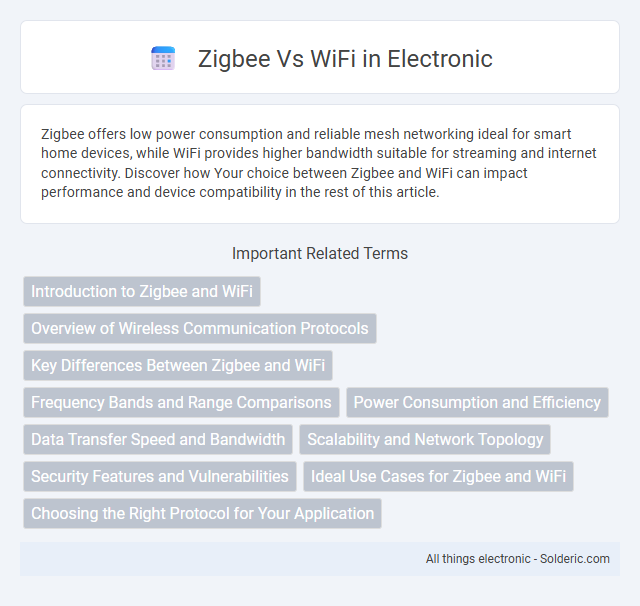 Zigbee Vs WiFi in Electronic

Zigbee offers low power consumption and reliable mesh networking ideal for smart home devices, while WiFi provides higher bandwidth suitable for streaming and internet connectivity. Discover how Your choice between Zigbee and WiFi can impact performance and device compatibility in the rest of this article.

Important Related Terms

Introduction to Zigbee and WiFi

Overview of Wireless Communication Protocols

Key Differences Between Zigbee and WiFi

Frequency Bands and Range Comparisons

Power Consumption and Efficiency

Data Transfer Speed and Bandwidth

Scalability and Network Topology

Security Features and Vulnerabilities

Ideal Use Cases for Zigbee and WiFi

Choosing the Right Protocol for Your Application

All things electronic - Solderic.com